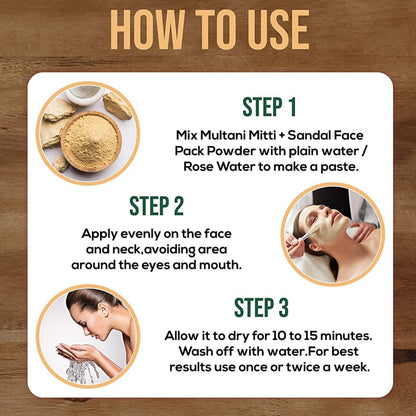 HOW TO USE

STEP 1

Mix Multani Mitti + Sandal Face Pack Powder with plain water / Rose Water to make a paste.

STEP 2

Apply evenly on the face and neck,avoiding area around the eyes and mouth.

STEP 3

Allow it to dry for 10 to 15 minutes. Wash off with water.For best results use once or twice a week.