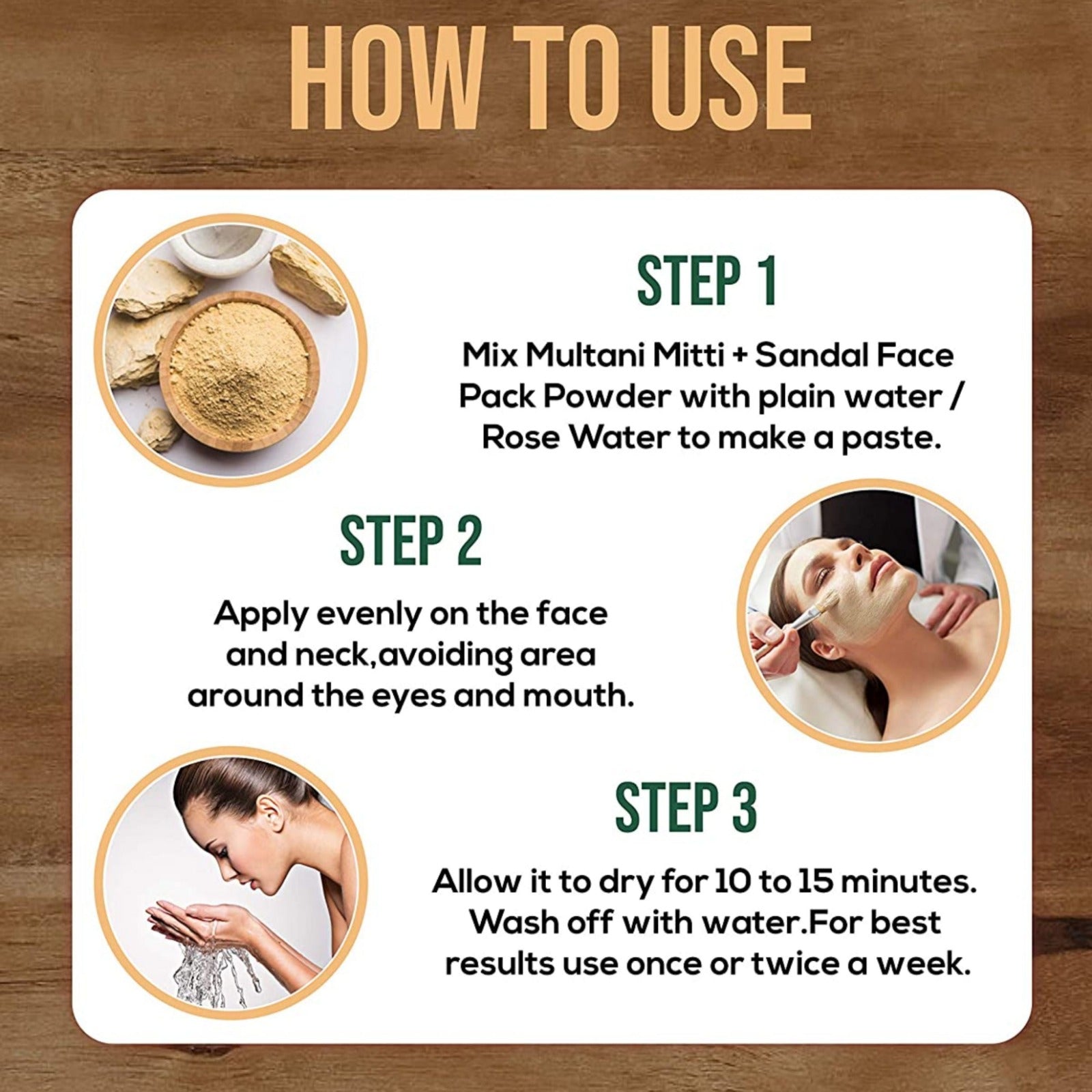 HOW TO USE

STEP 1

Mix Multani Mitti + Sandal Face Pack Powder with plain water / Rose Water to make a paste.

STEP 2

Apply evenly on the face and neck,avoiding area around the eyes and mouth.

STEP 3

Allow it to dry for 10 to 15 minutes. Wash off with water.For best results use once or twice a week.