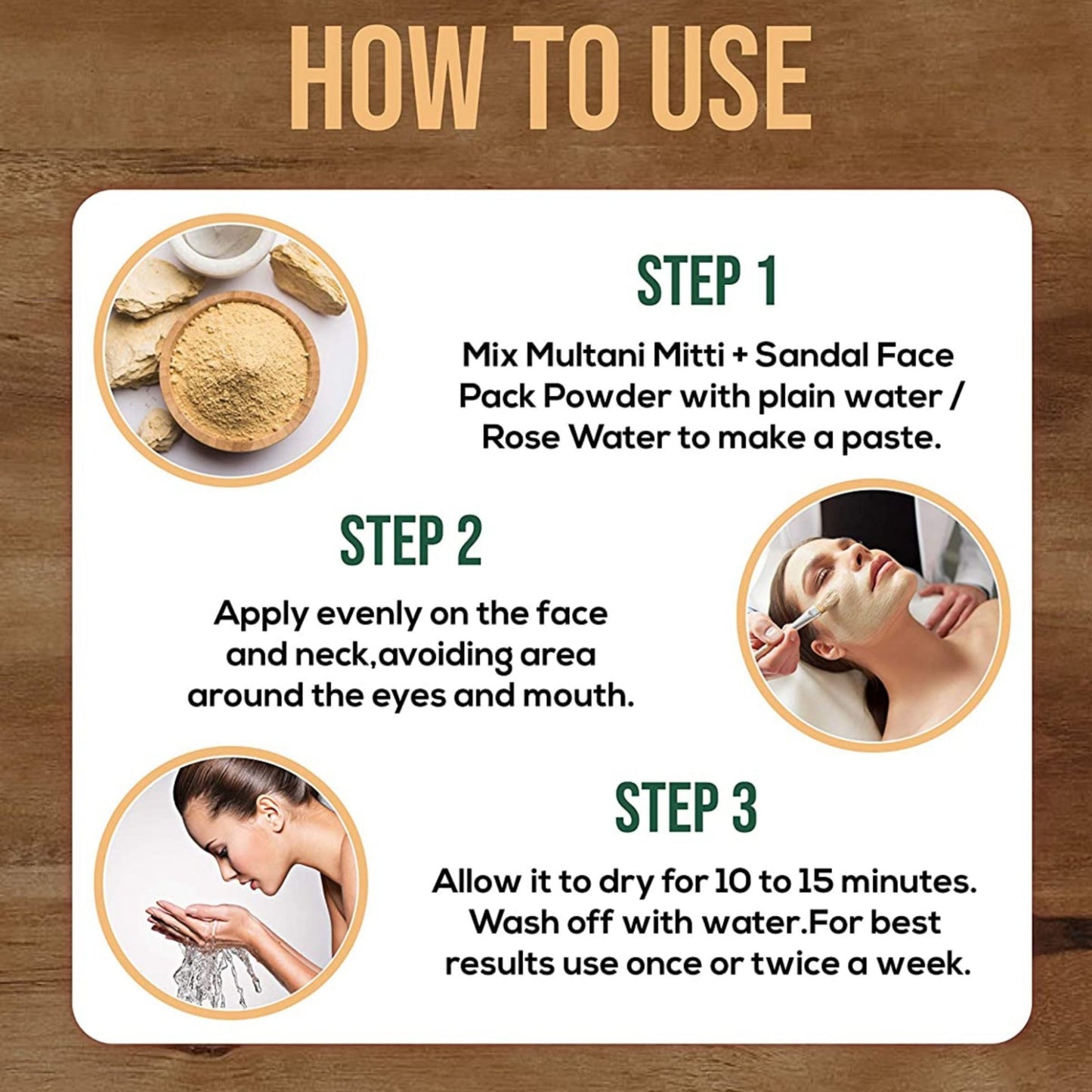 HOW TO USE

STEP 1

Mix Multani Mitti + Sandal Face Pack Powder with plain water / Rose Water to make a paste.

STEP 2

Apply evenly on the face and neck,avoiding area around the eyes and mouth.

STEP 3

Allow it to dry for 10 to 15 minutes. Wash off with water.For best results use once or twice a week.